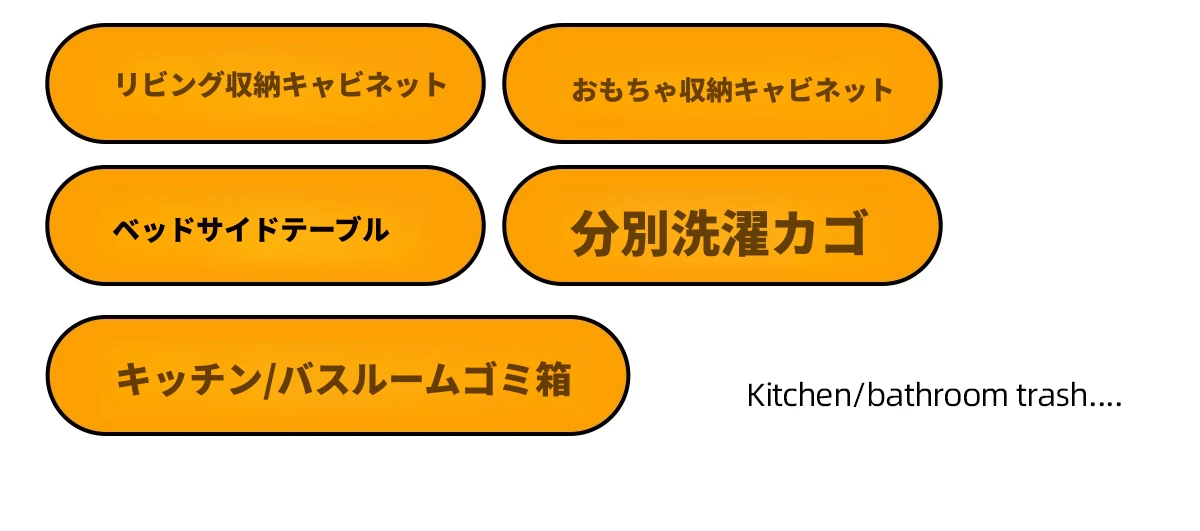 リビング収納キャビネット

おもちゃ収納キャビネット

ベッドサイドテーブル

分別洗濯カゴ

キッチン/バスルームゴミ箱

Kitchen/bathroom trash....