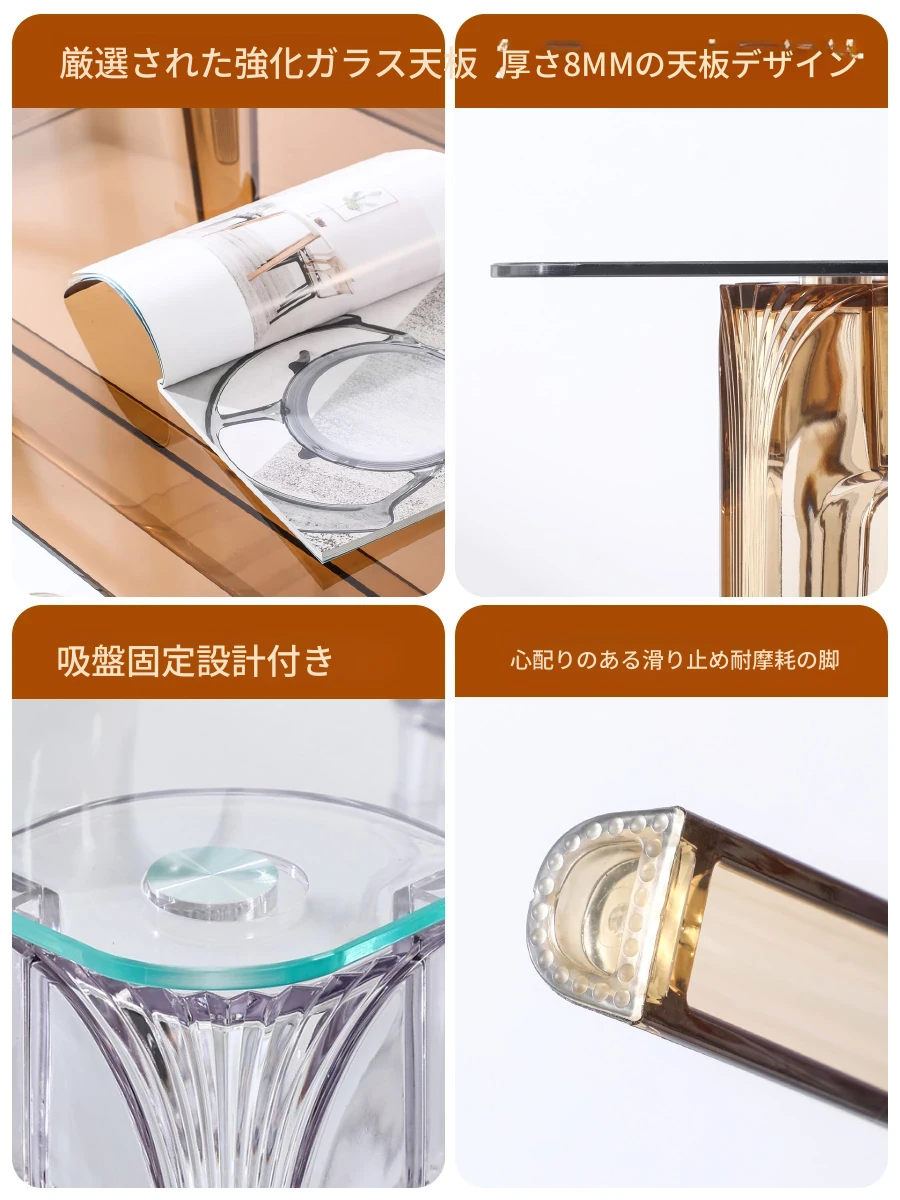 厳選された強化ガラス天板

厚さ8MMの天板デザイン

吸盤固定設計付き

心配りのある滑り止め耐摩耗の脚